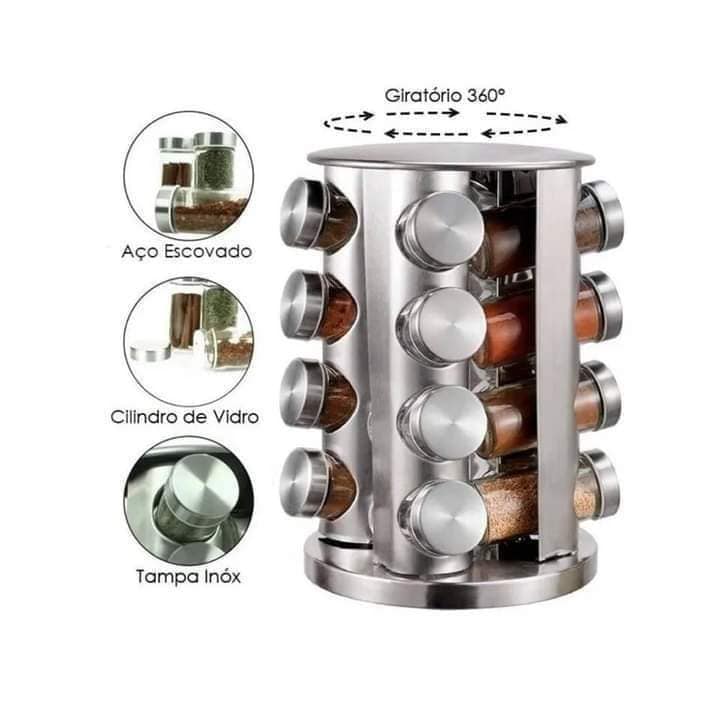 Giratório 360°

Aço Escovado

Cilindro de Vidro

Tampa Inóx